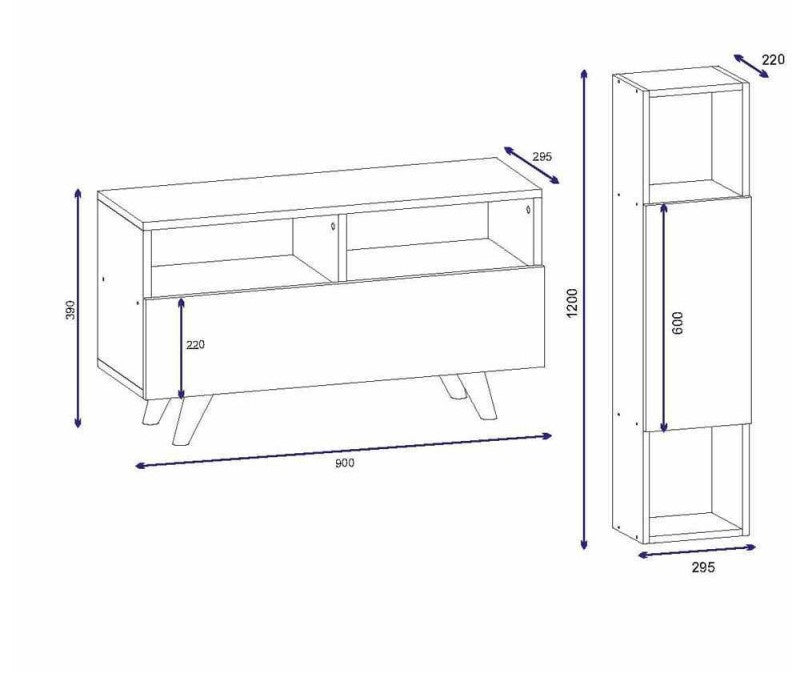 295
390
220
900
220
1200
600
295