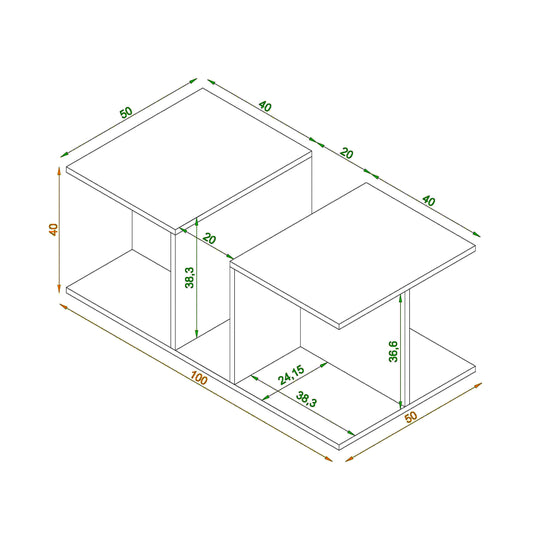 50
40
20
40
40
20
38,3
36,6
24,15
38,3
100
50