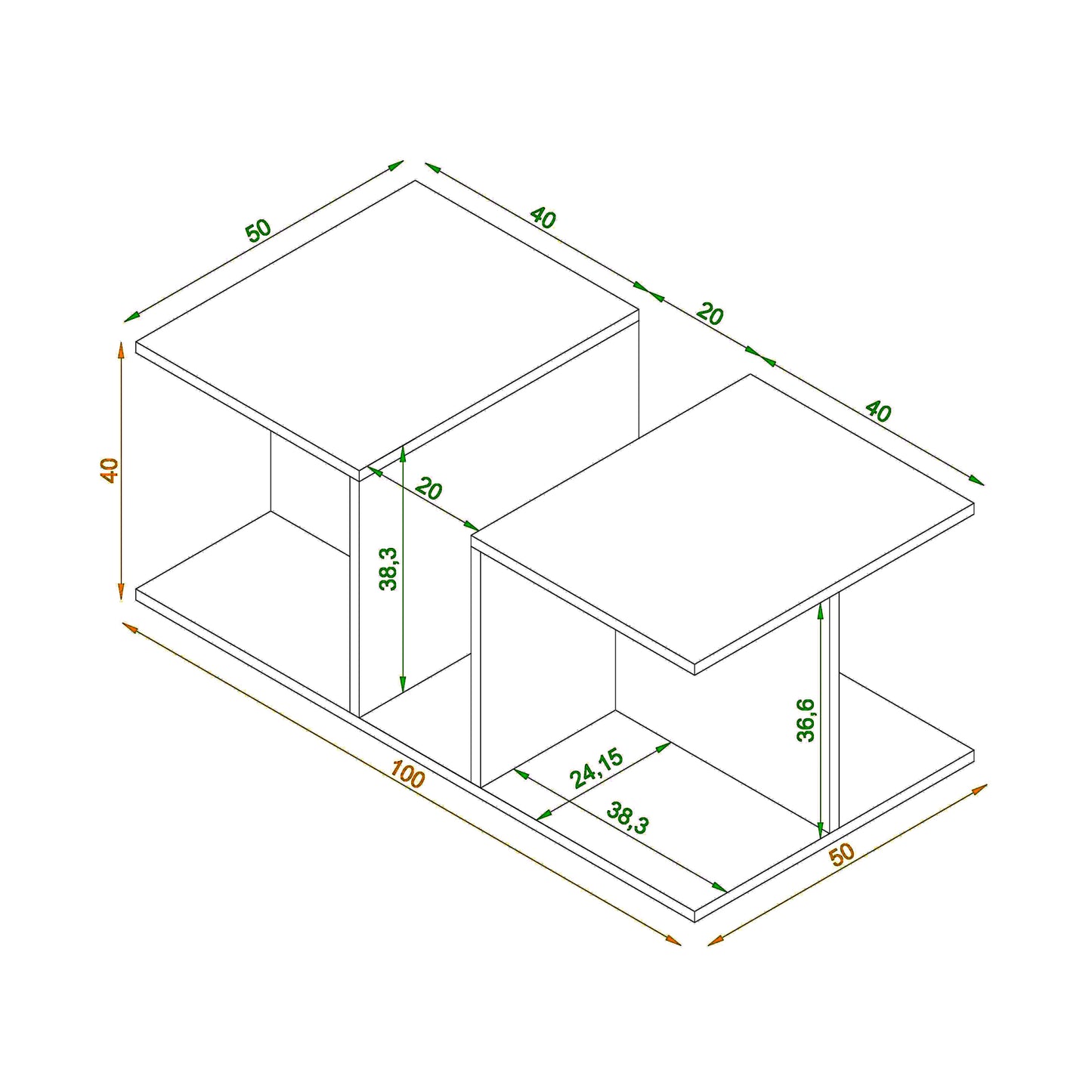 50
40
20
40
40
20
38,3
36,6
24,15
38,3
100
50