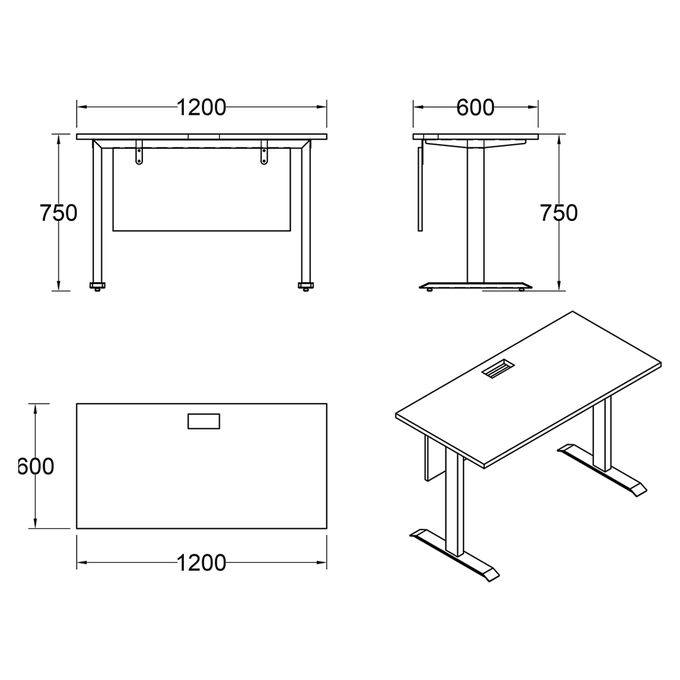 1200

600

750

750

600

1200